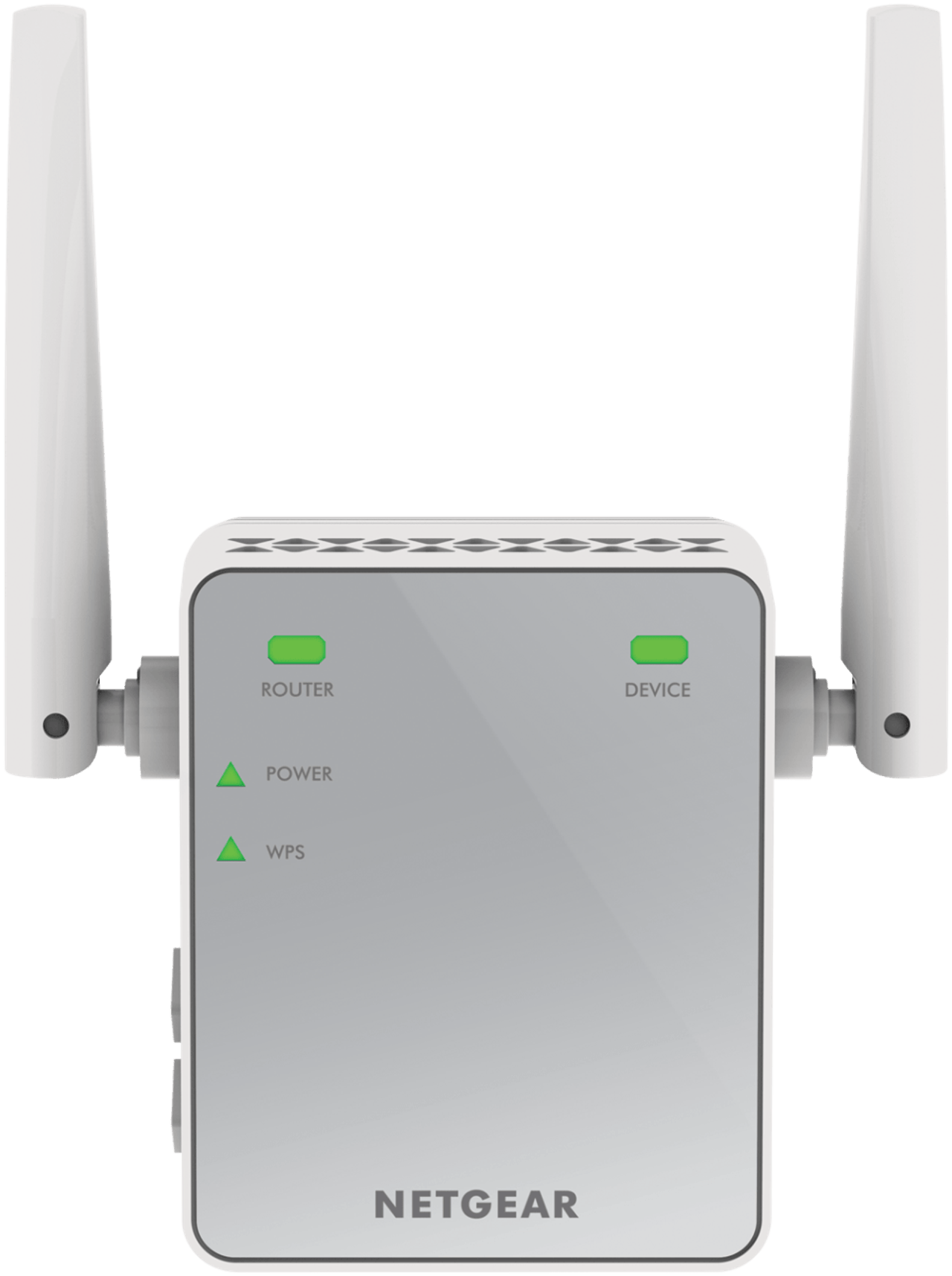 ROUTER

DEVICE

POWER

WPS

NETGEAR